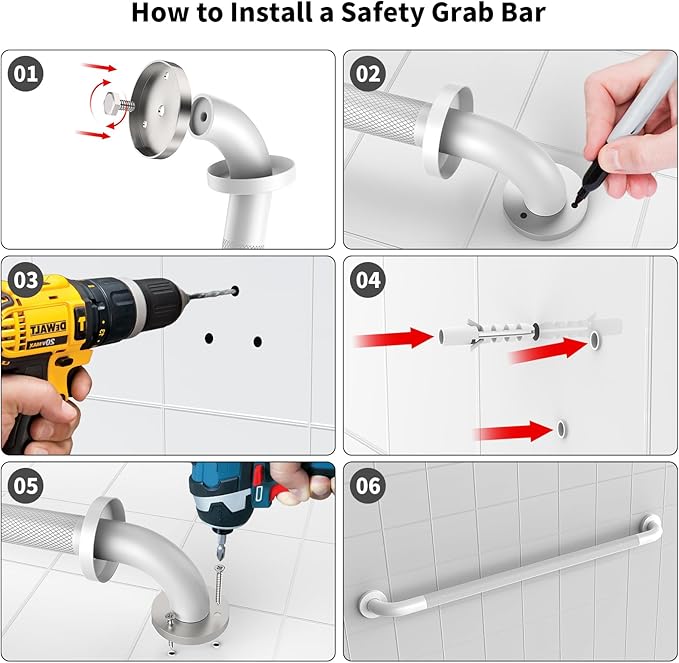 How to Install a Safety Grab Bar

01

02

03

DEWALT
20V MAX

04

05

06