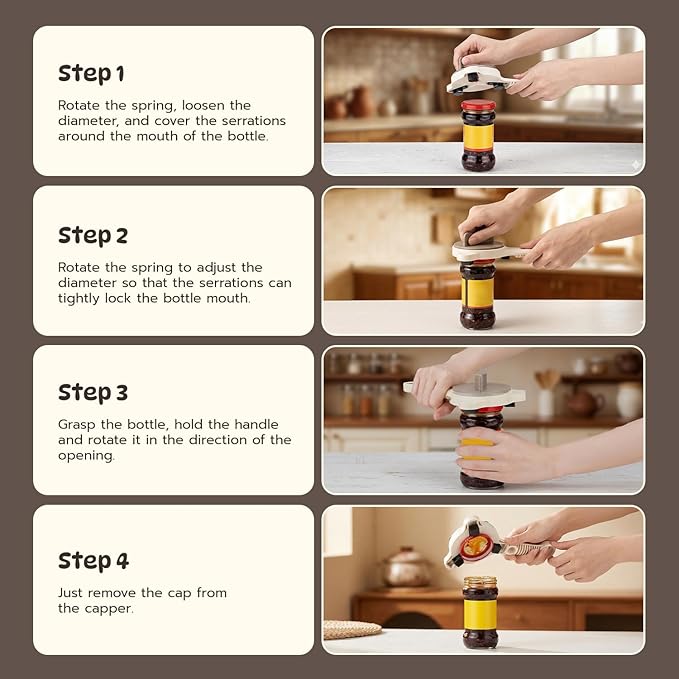 Step 1

Rotate the spring, loosen the diameter, and cover the serrations around the mouth of the bottle.

Step 2

Rotate the spring to adjust the diameter so that the serrations can tightly lock the bottle mouth.

Step 3

Grasp the bottle, hold the handle and rotate it in the direction of the opening.

Step 4

Just remove the cap from the capper.