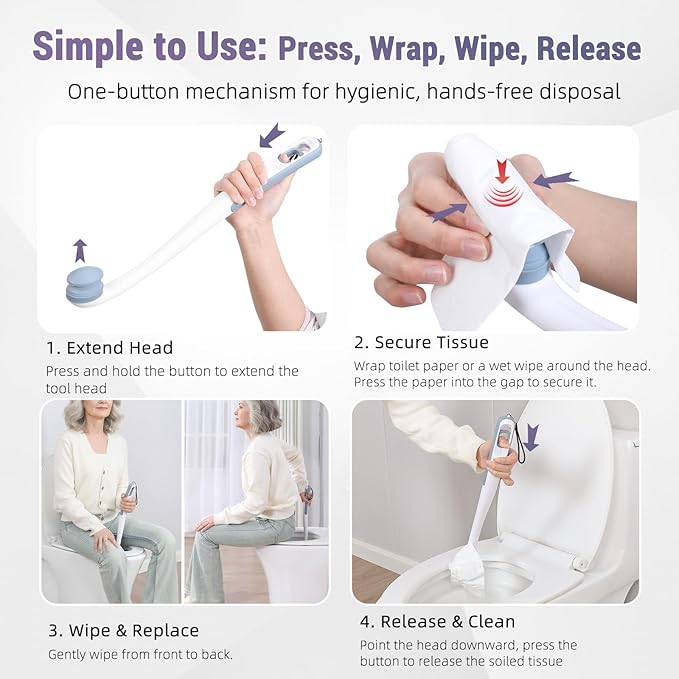 Simple to Use: Press, Wrap, Wipe, Release

One-button mechanism for hygienic, hands-free disposal

1. Extend Head

Press and hold the button to extend the tool head

2. Secure Tissue

Wrap toilet paper or a wet wipe around the head. Press the paper into the gap to secure it.

3. Wipe & Replace

Gently wipe from front to back.

4. Release & Clean

Point the head downward, press the button to release the soiled tissue