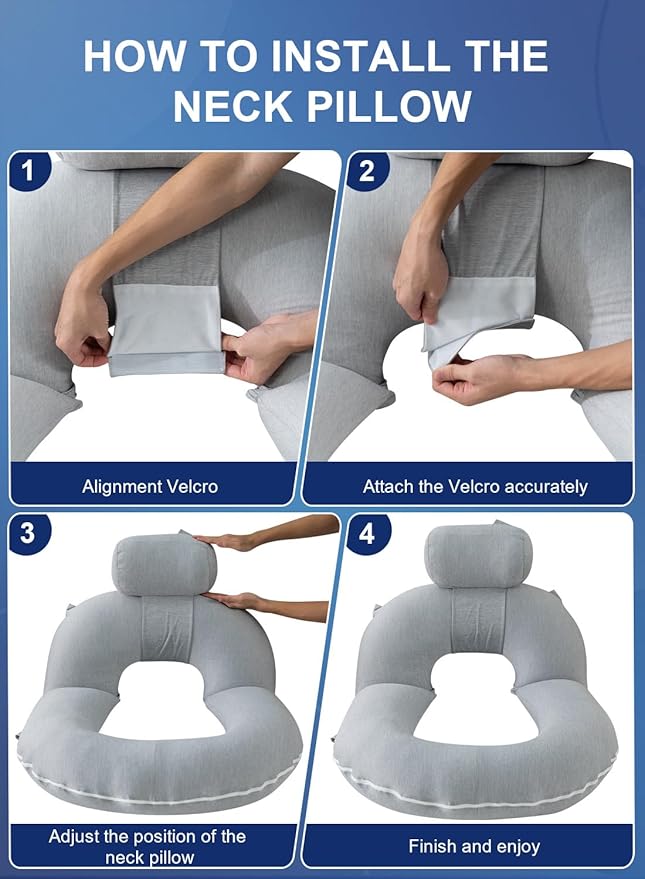 HOW TO INSTALL THE NECK PILLOW

1

Alignment Velcro

2

Attach the Velcro accurately

3

Adjust the position of the neck pillow

4

Finish and enjoy