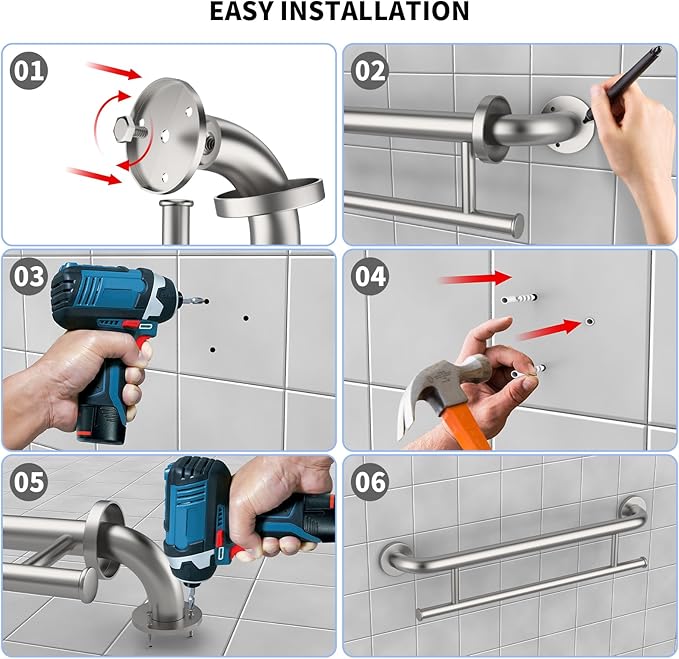 EASY INSTALLATION

01

02

03

04

05

06