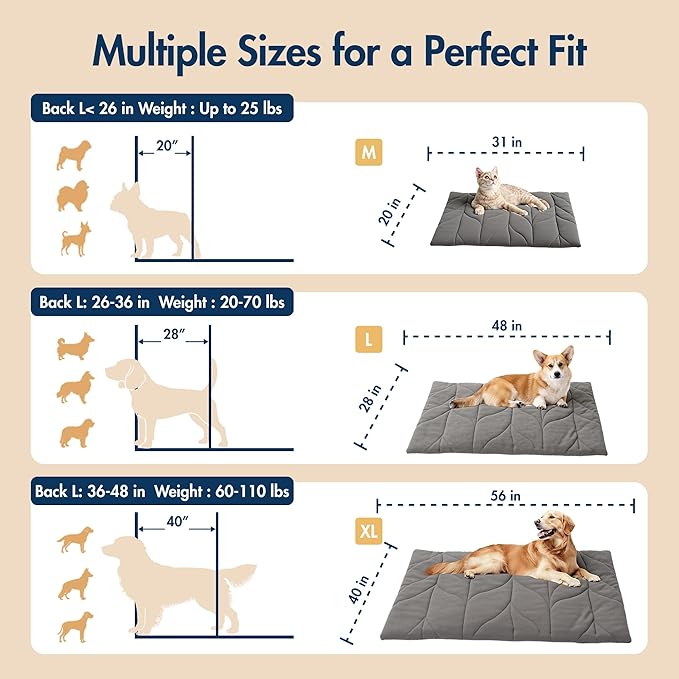 Multiple Sizes for a Perfect Fit

Back L< 26 in Weight : Up to 25 lbs

20"

M

31 in

20 in

Back L: 26-36 in Weight : 20-70 lbs

28"

L

48 in

28 in

Back L: 36-48 in Weight : 60-110 lbs

40"

XL

56 in

40 in