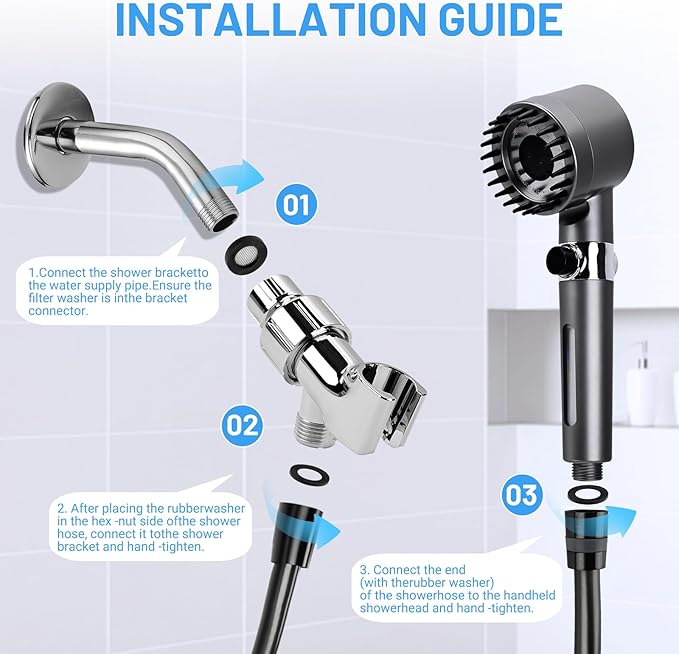 INSTALLATION GUIDE

01

1.Connect the shower bracketto the water supply pipe.Ensure the filter washer is inthe bracket connector.

02

2. After placing the rubberwasher in the hex -nut side ofthe shower hose, connect it tothe shower bracket and hand -tighten.

03

3. Connect the end (with therubber washer) of the showerhose to the handheld showerhead and hand -tighten.