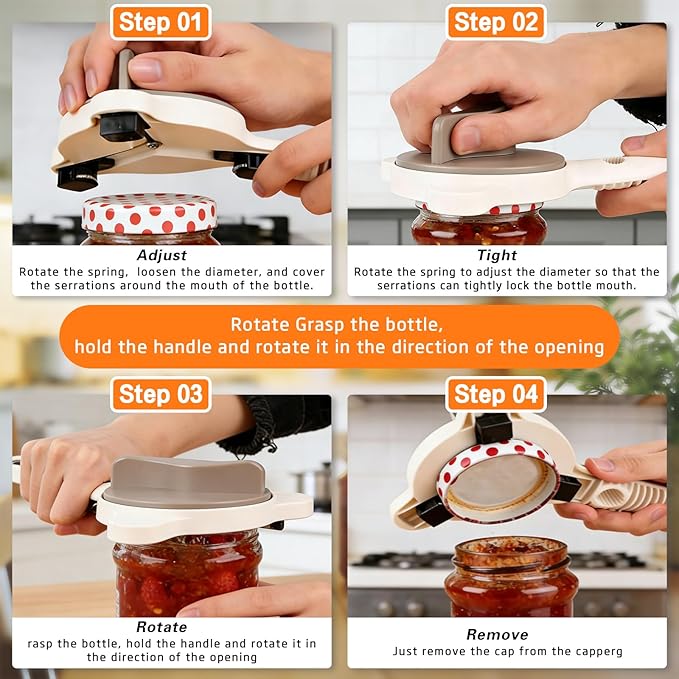 Step 01

Adjust
Rotate the spring, loosen the diameter, and cover the serrations around the mouth of the bottle.

Step 02

Tight
Rotate the spring to adjust the diameter so that the serrations can tightly lock the bottle mouth.

Rotate Grasp the bottle,
hold the handle and rotate it in the direction of the opening

Step 03

Rotate
rasp the bottle, hold the handle and rotate it in the direction of the opening

Step 04

Remove
Just remove the cap from the capperg