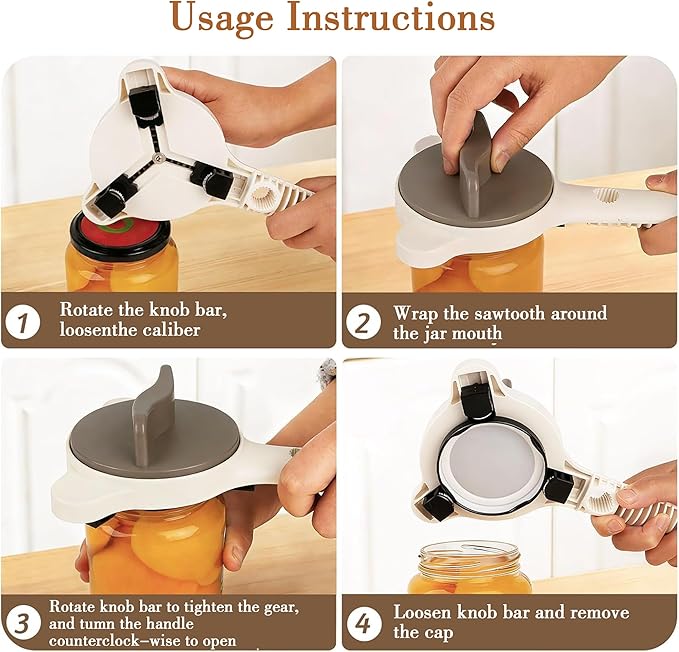 Usage Instructions

1 Rotate the knob bar, loosenthe caliber

2 Wrap the sawtooth around the jar mouth

3 Rotate knob bar to tighten the gear, and tumn the handle counterclock-wise to open

4 Loosen knob bar and remove the cap