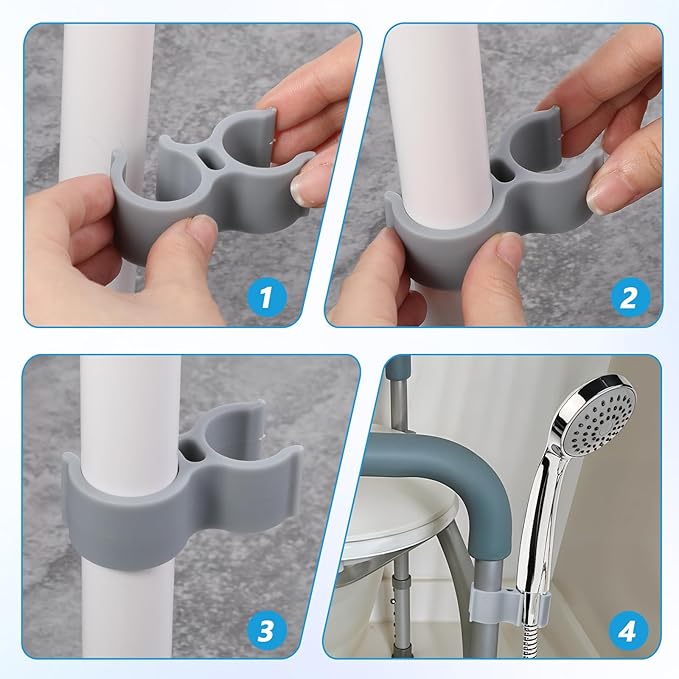 1

2

3

4