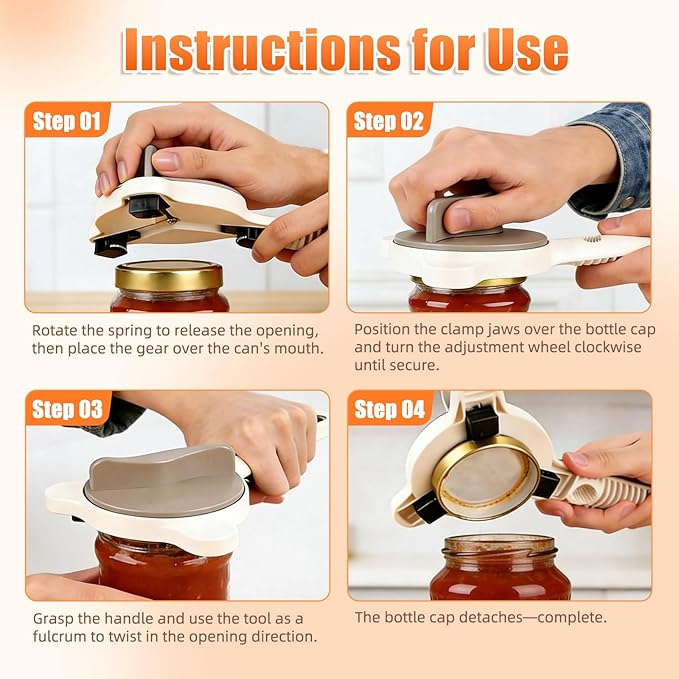 Instructions for Use

Step 01

Rotate the spring to release the opening, then place the gear over the can's mouth.

Step 02

Position the clamp jaws over the bottle cap and turn the adjustment wheel clockwise until secure.

Step 03

Grasp the handle and use the tool as a fulcrum to twist in the opening direction.

Step 04

The bottle cap detaches—complete.