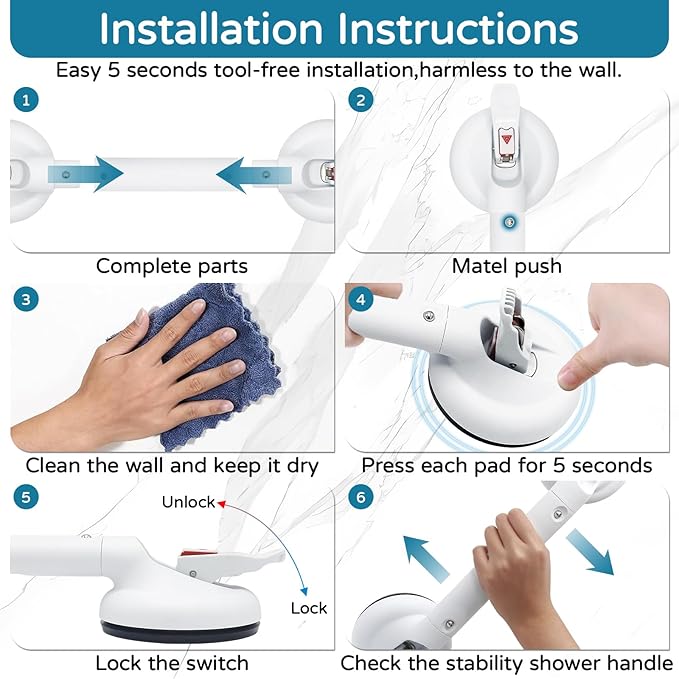 Installation Instructions

Easy 5 seconds tool-free installation,harmless to the wall.

1

Complete parts

2

Matel push

3

Clean the wall and keep it dry

4

Press each pad for 5 seconds

5

Unlock

Lock

Lock the switch

6

Check the stability shower handle