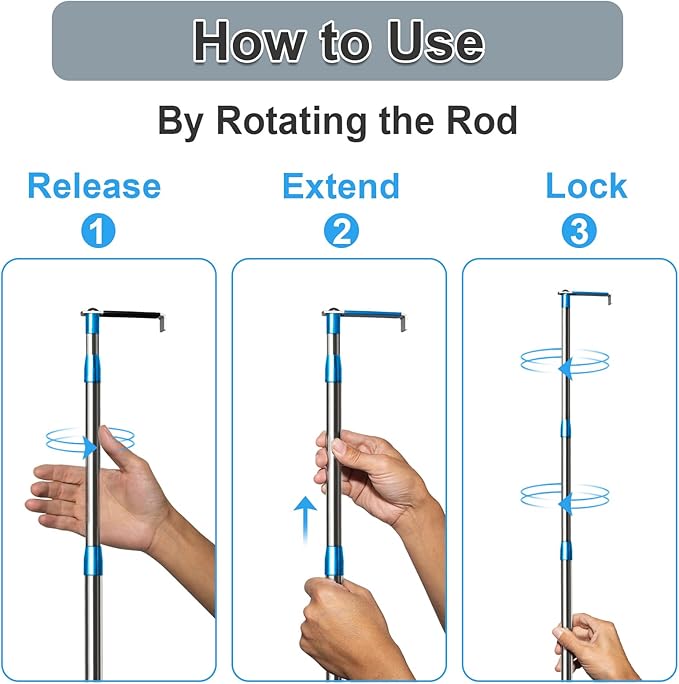 How to Use

By Rotating the Rod

Release
1

Extend
2

Lock
3