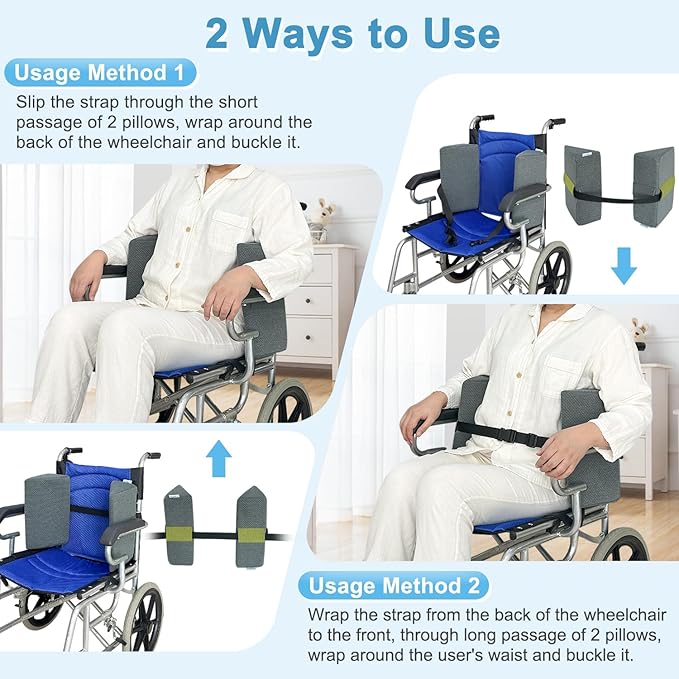 2 Ways to Use

Usage Method 1

Slip the strap through the short passage of 2 pillows, wrap around the back of the wheelchair and buckle it.

Usage Method 2

Wrap the strap from the back of the wheelchair to the front, through long passage of 2 pillows, wrap around the user's waist and buckle it.