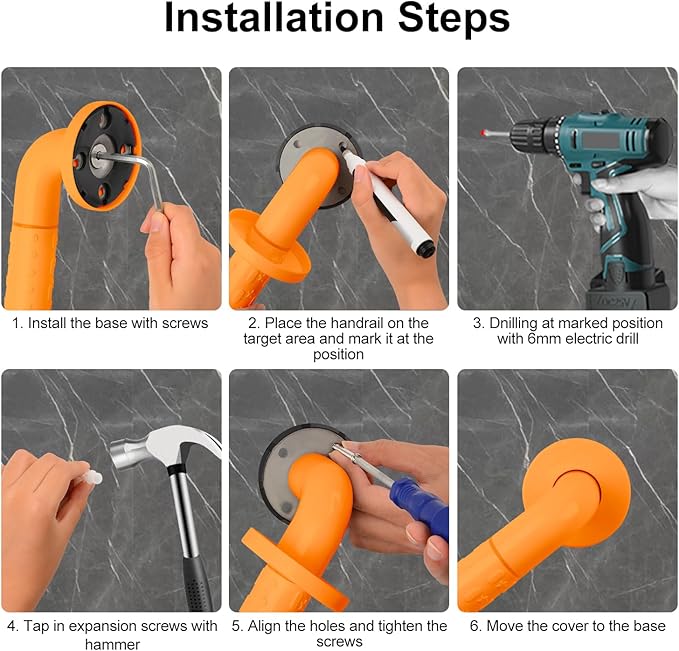 Installation Steps

1. Install the base with screws

2. Place the handrail on the target area and mark it at the position

3. Dnilling at marked position with 6mm electric drill

4. Tap in expansion screws with hammer

5. Align the holes and tighten the screws

6. Move the cover to the base