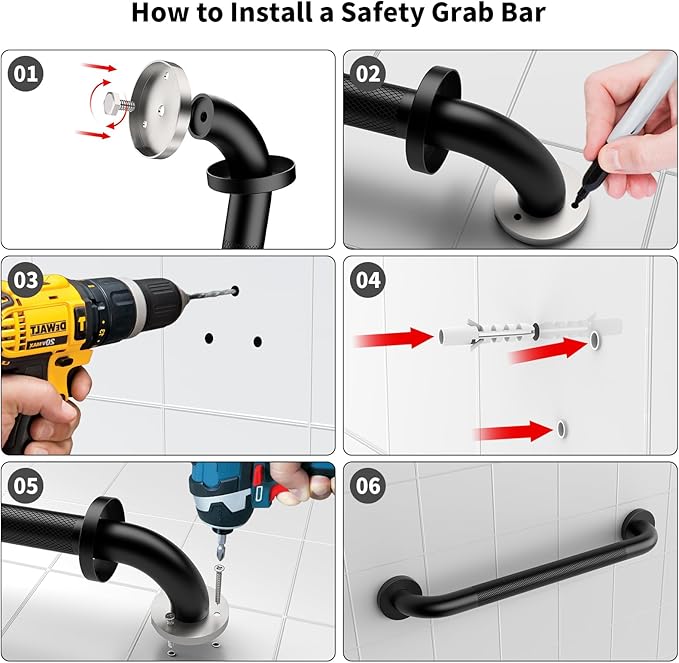 How to Install a Safety Grab Bar

01

02

03

DEWALT
20V MAX

04

05

06