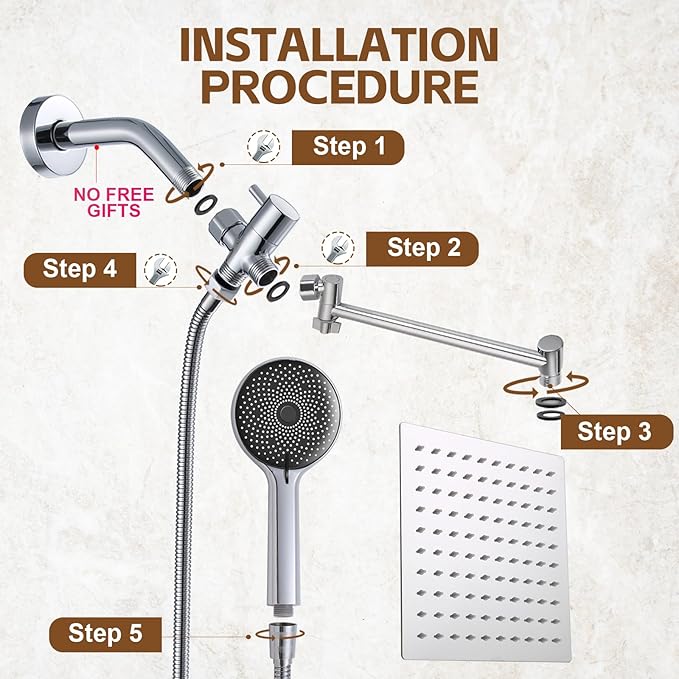 INSTALLATION PROCEDURE

Step 1

NO FREE GIFTS

Step 2

Step 4

Step 3

Step 5