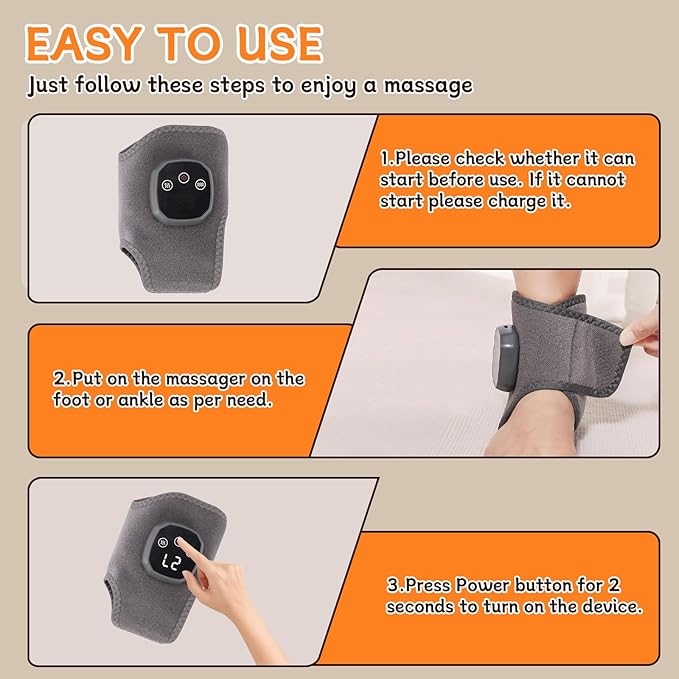 EASY TO USE

Just follow these steps to enjoy a massage

1.Please check whether it can start before use. If it cannot start please charge it.

2.Put on the massager on the foot or ankle as per need.

L2

3.Press Power button for 2 seconds to turn on the device.