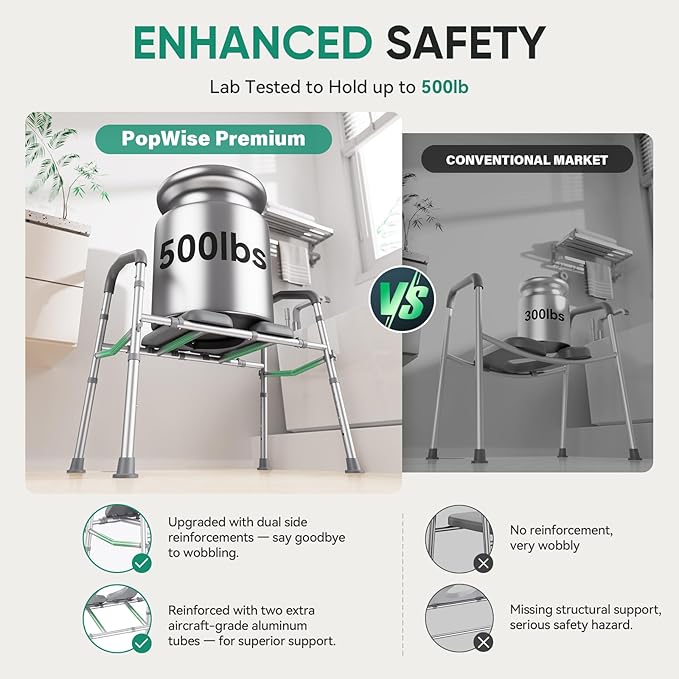 ENHANCED SAFETY

Lab Tested to Hold up to 500lb

PopWise Premium

500lbs

VS

CONVENTIONAL MARKET

300lbs

Upgraded with dual side reinforcements — say goodbye to wobbling.

Reinforced with two extra aircraft-grade aluminum tubes — for superior support.

No reinforcement, very wobbly

Missing structural support, serious safety hazard.