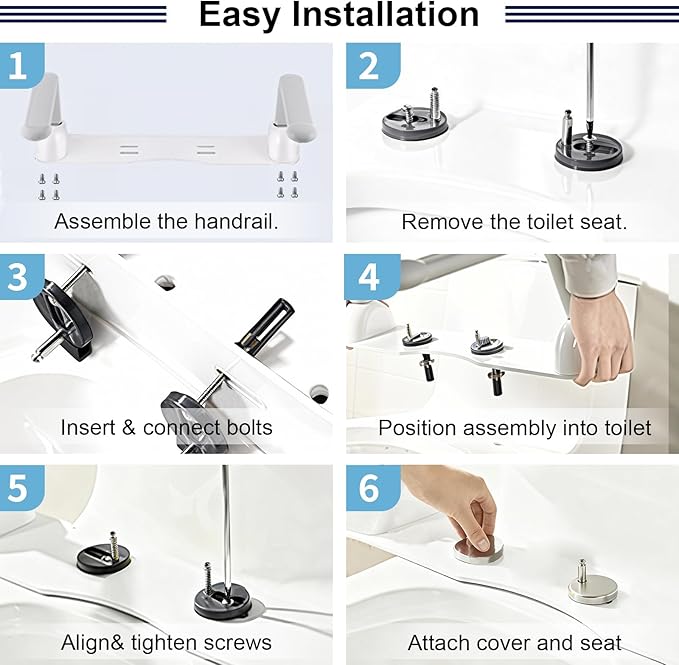 Easy Installation

1
Assemble the handrail.

2
Remove the toilet seat.

3
Insert & connect bolts

4
Position assembly into toilet

5
Align& tighten screws

6
Attach cover and seat