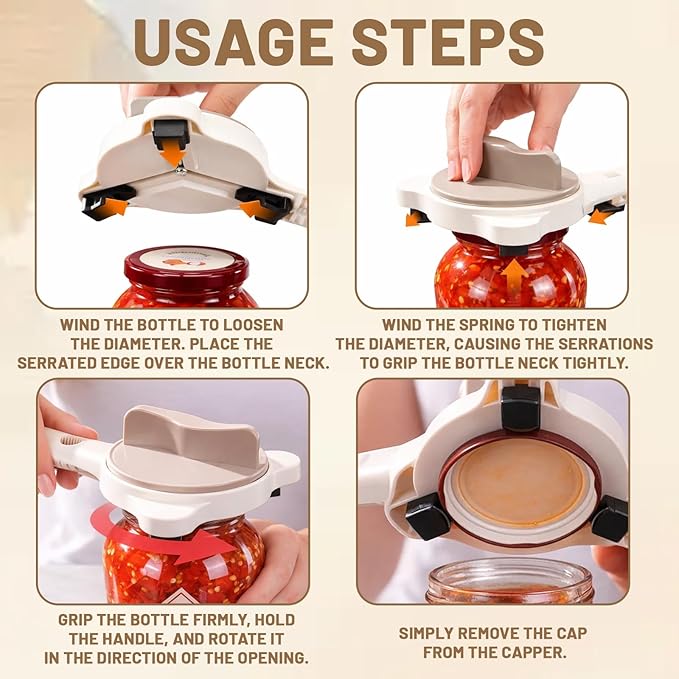 USAGE STEPS

WIND THE BOTTLE TO LOOSEN THE DIAMETER. PLACE THE SERRATED EDGE OVER THE BOTTLE NECK.

WIND THE SPRING TO TIGHTEN THE DIAMETER, CAUSING THE SERRATIONS TO GRIP THE BOTTLE NECK TIGHTLY.

GRIP THE BOTTLE FIRMLY, HOLD THE HANDLE, AND ROTATE IT IN THE DIRECTION OF THE OPENING.

SIMPLY REMOVE THE CAP FROM THE CAPPER.