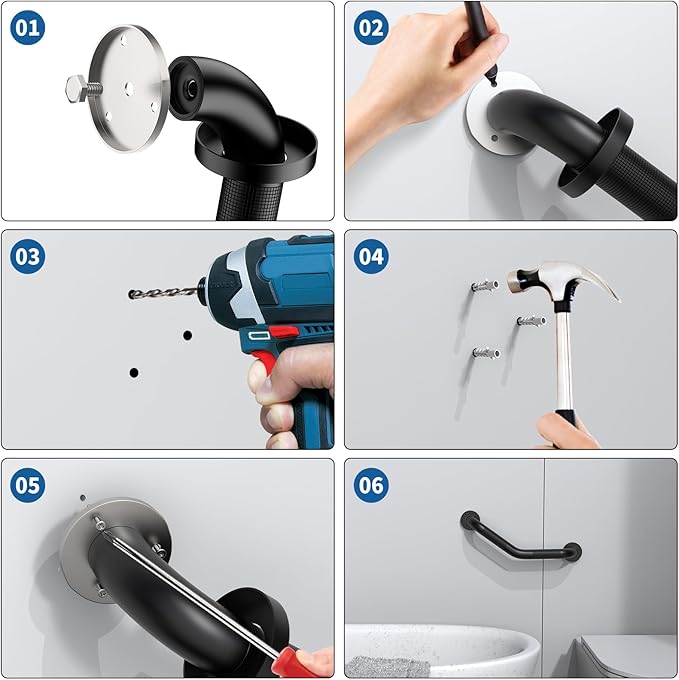 01

02

03

04

05

06