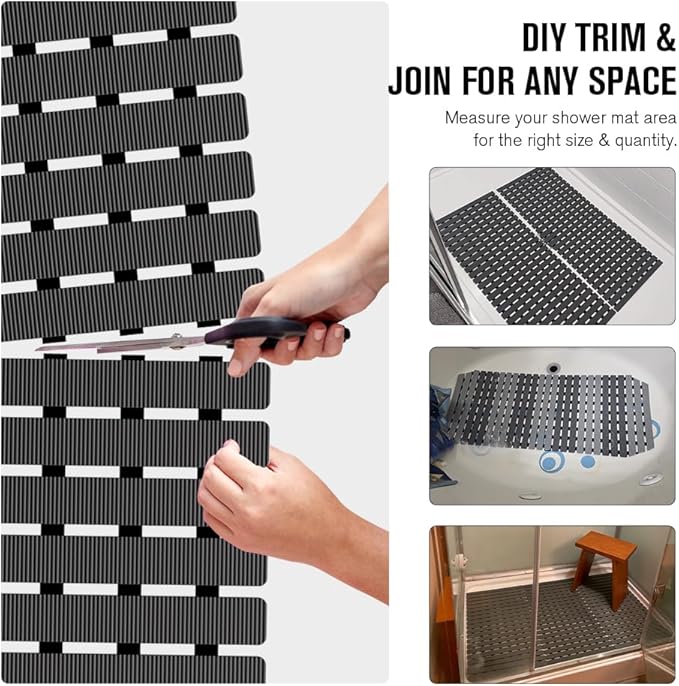 DIY TRIM &
JOIN FOR ANY SPACE

Measure your shower mat area for the right size & quantity.