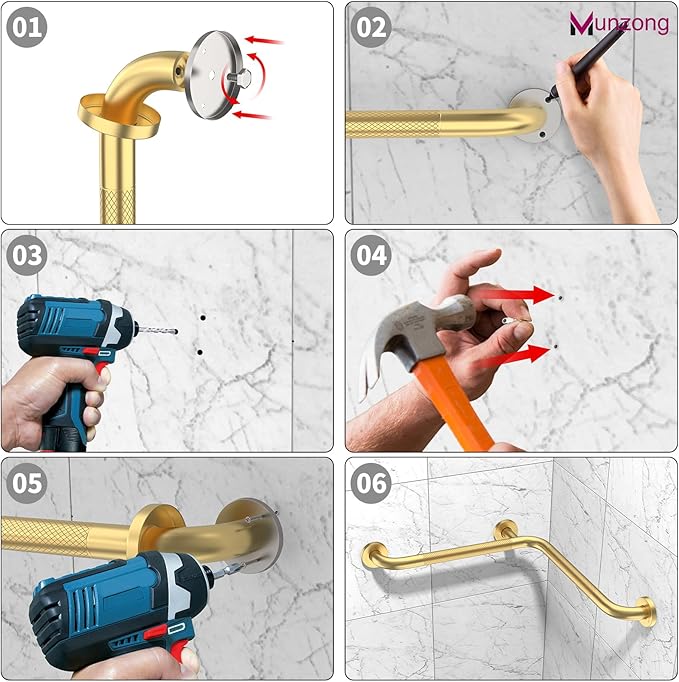 01

02

Munzong

03

04

05

06