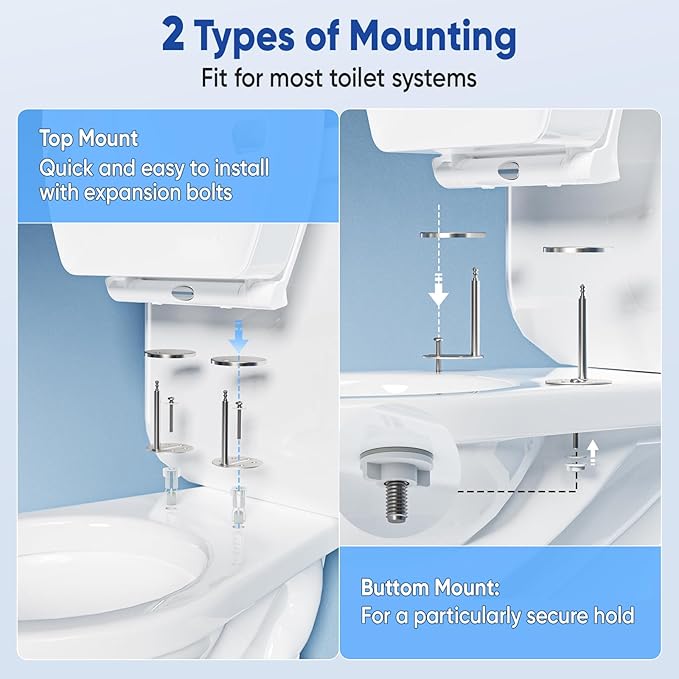 2 Types of Mounting
Fit for most toilet systems

Top Mount
Quick and easy to install with expansion bolts

Buttom Mount:
For a particularly secure hold