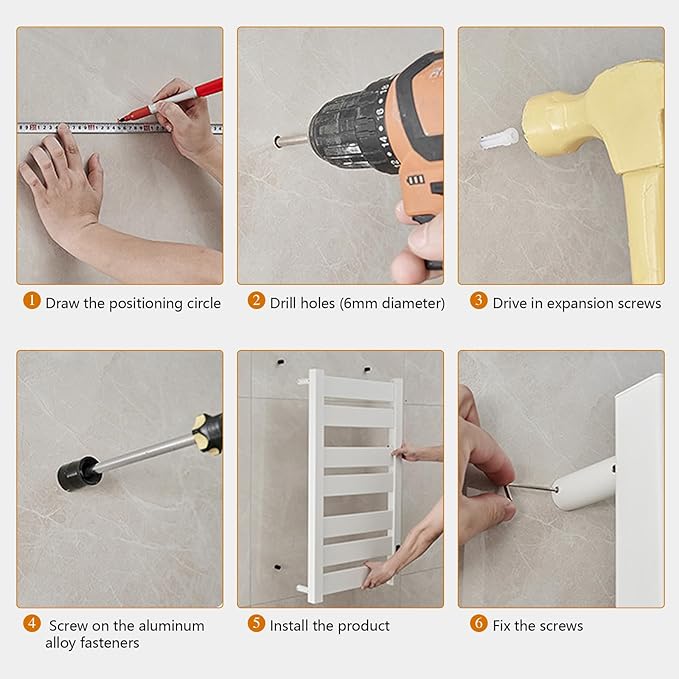 1 Draw the positioning circle

2 Drill holes (6mm diameter)

3 Drive in expansion screws

4 Screw on the aluminum alloy fasteners

5 Install the product

6 Fix the screws