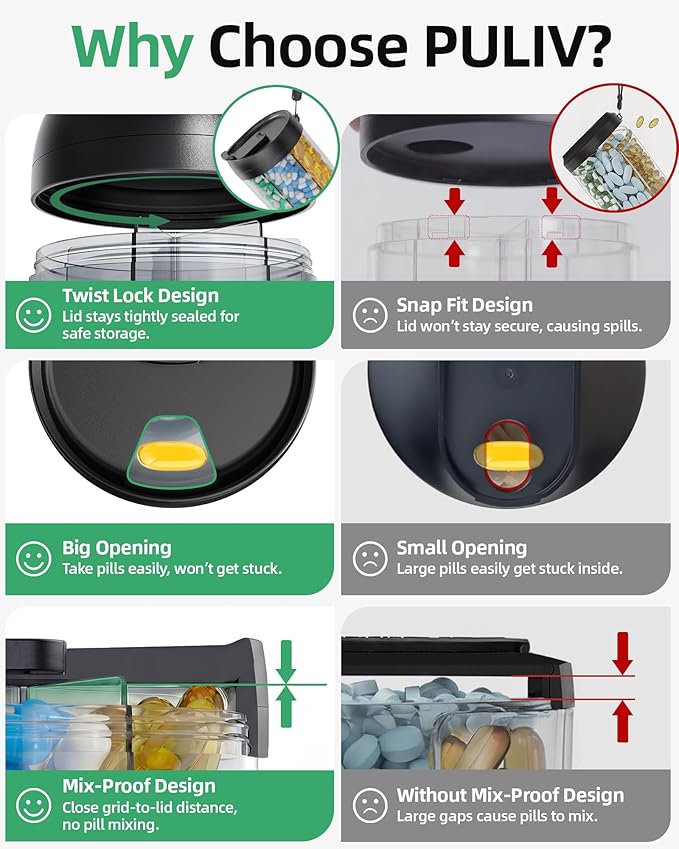 Why Choose PULIV?

Twist Lock Design
Lid stays tightly sealed for safe storage.

Snap Fit Design
Lid won't stay secure, causing spills.

Big Opening
Take pills easily, won't get stuck.

Small Opening
Large pills easily get stuck inside.

Mix-Proof Design
Close grid-to-lid distance, no pill mixing.

Without Mix-Proof Design
Large gaps cause pills to mix.