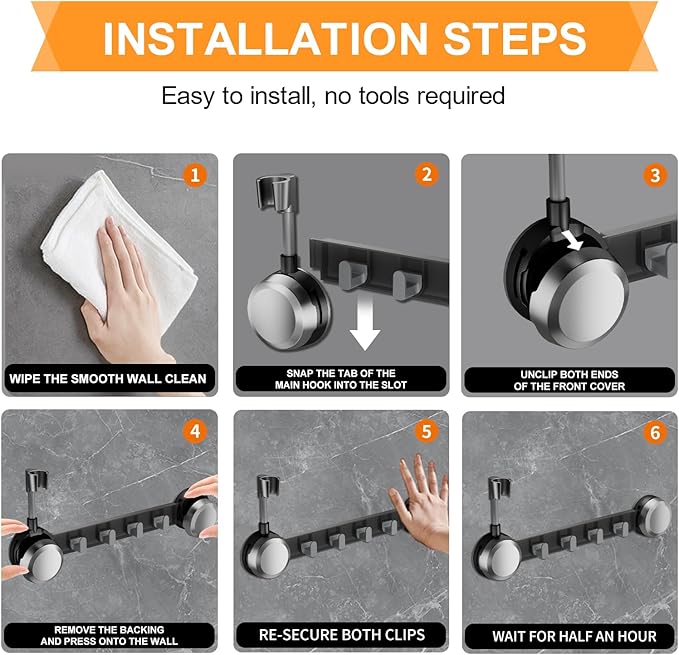 INSTALLATION STEPS

Easy to install, no tools required

1
WIPE THE SMOOTH WALL CLEAN

2
SNAP THE TAB OF THE MAIN HOOK INTO THE SLOT

3
UNCLIP BOTH ENDS OF THE FRONT COVER

4
REMOVE THE BACKING AND PRESS ONTO THE WALL

5
RE-SECURE BOTH CLIPS

6
WAIT FOR HALF AN HOUR