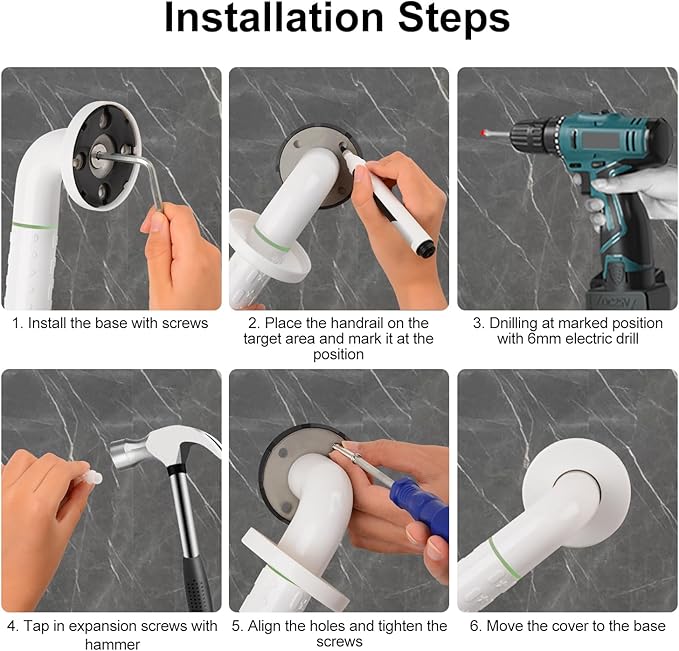 Installation Steps

1. Install the base with screws

2. Place the handrail on the target area and mark it at the position

3. Dnilling at marked position with 6mm electric drill

4. Tap in expansion screws with hammer

5. Align the holes and tighten the screws

6. Move the cover to the base