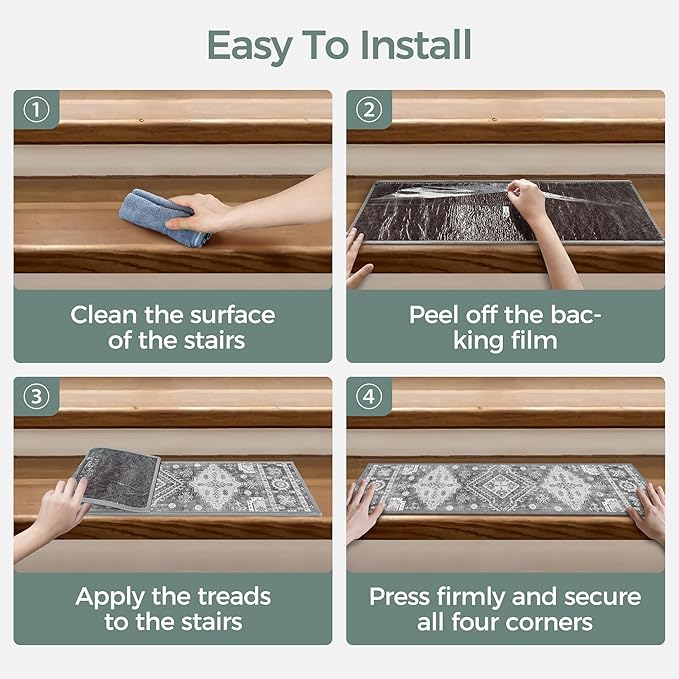 Easy To Install

①

Clean the surface of the stairs

②

Peel off the backing film

③

Apply the treads to the stairs

④

Press firmly and secure all four corners