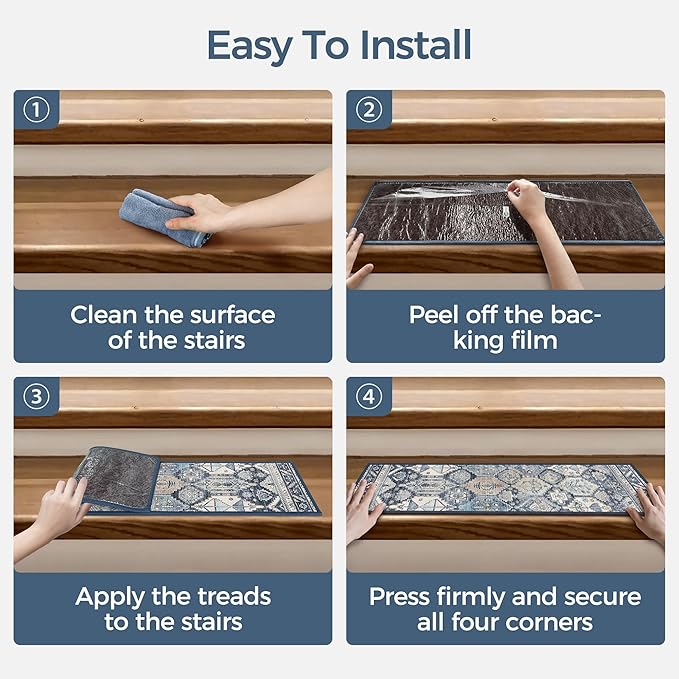 Easy To Install

①
Clean the surface of the stairs

②
Peel off the backing film

③
Apply the treads to the stairs

④
Press firmly and secure all four corners