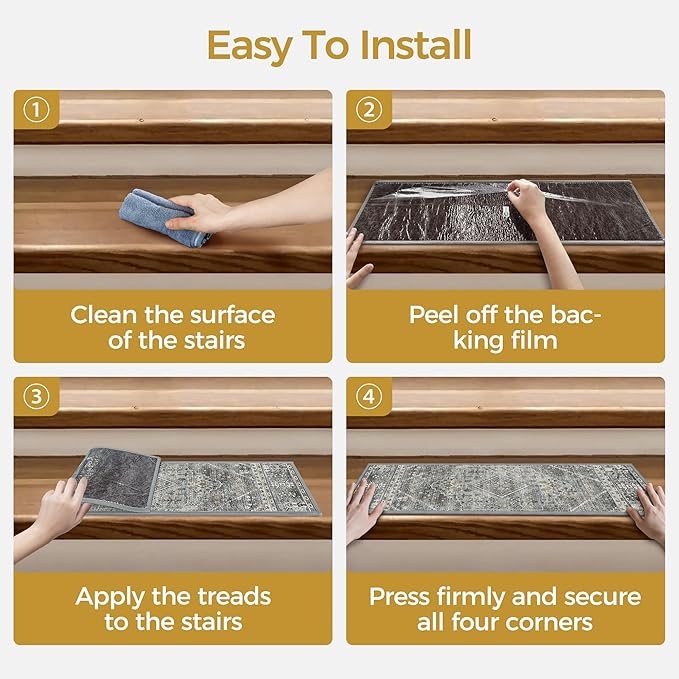 Easy To Install

①

Clean the surface of the stairs

②

Peel off the backing film

③

Apply the treads to the stairs

④

Press firmly and secure all four corners