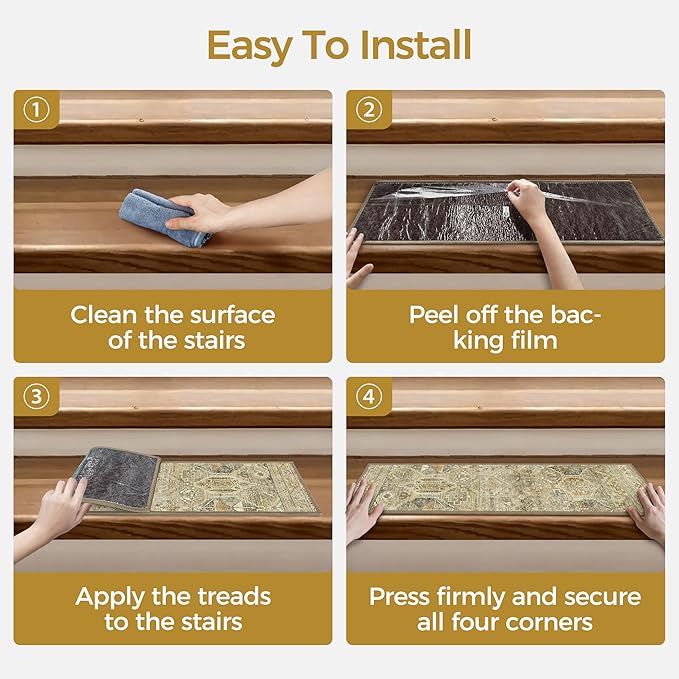 Easy To Install

①

Clean the surface of the stairs

②

Peel off the backing film

③

Apply the treads to the stairs

④

Press firmly and secure all four corners