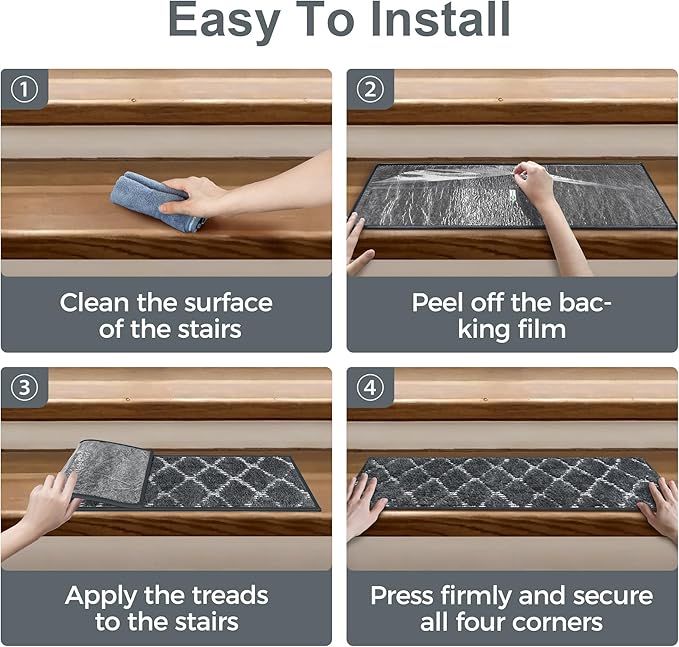 Easy To Install

①

Clean the surface of the stairs

②

Peel off the backing film

③

Apply the treads to the stairs

④

Press firmly and secure all four corners