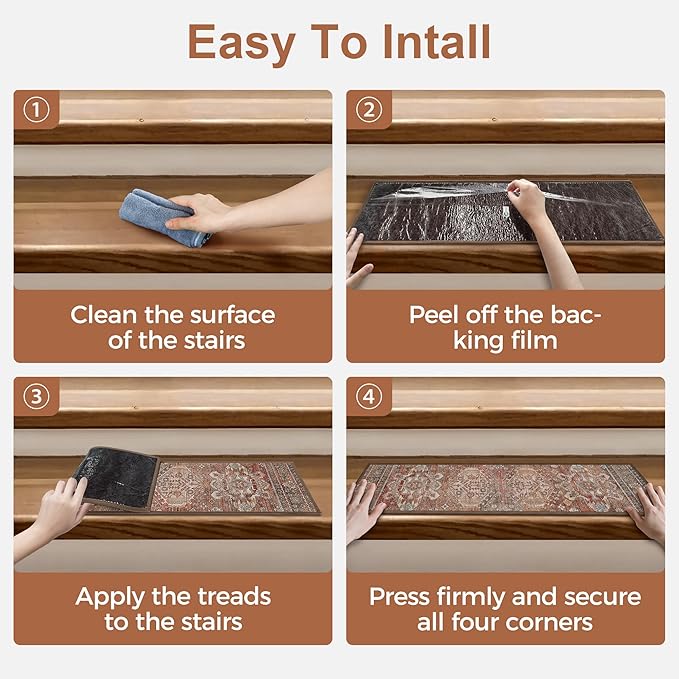 Easy To Intall

①

Clean the surface of the stairs

②

Peel off the backing film

③

Apply the treads to the stairs

④

Press firmly and secure all four corners