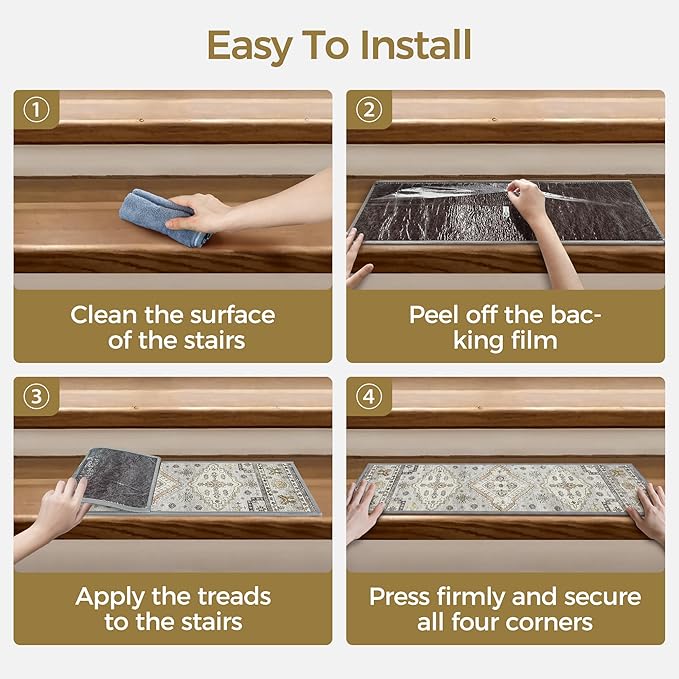 Easy To Install

①

Clean the surface of the stairs

②

Peel off the backing film

③

Apply the treads to the stairs

④

Press firmly and secure all four corners