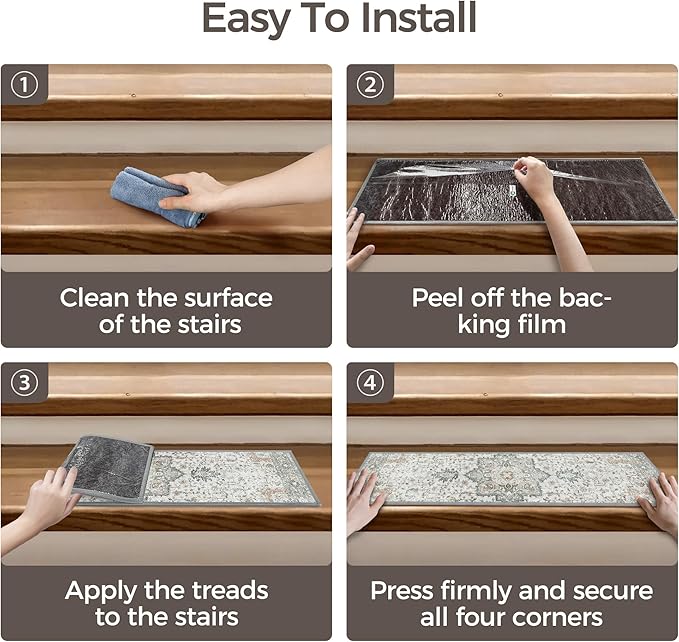 Easy To Install

①

Clean the surface of the stairs

②

Peel off the backing film

③

Apply the treads to the stairs

④

Press firmly and secure all four corners