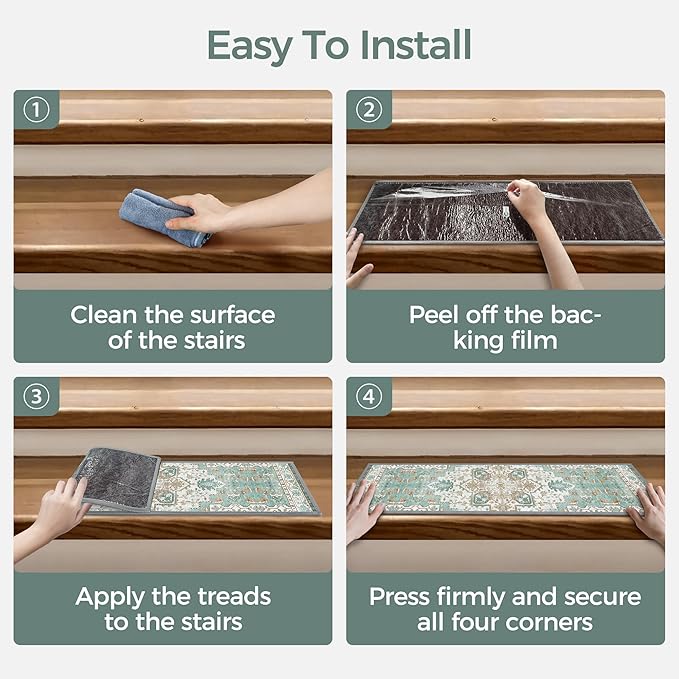 Easy To Install

①

Clean the surface of the stairs

②

Peel off the backing film

③

Apply the treads to the stairs

④

Press firmly and secure all four corners