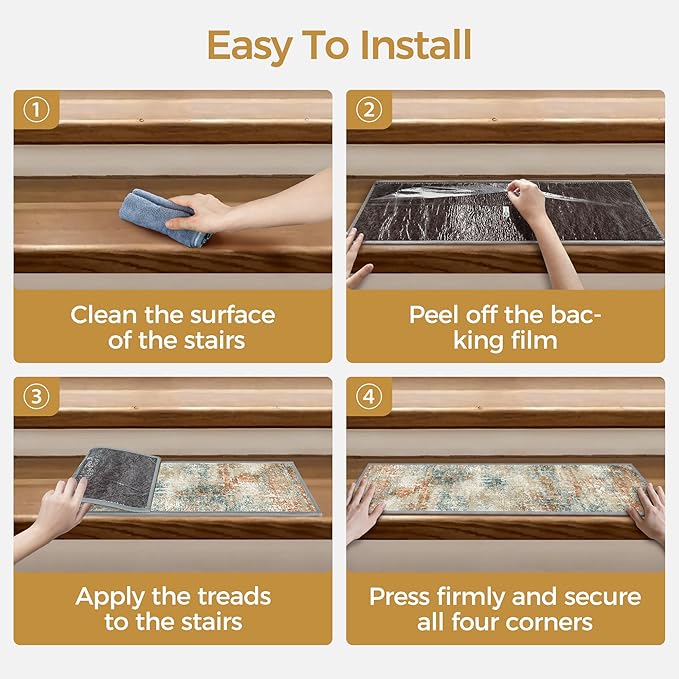 Easy To Install

①

Clean the surface of the stairs

②

Peel off the backing film

③

Apply the treads to the stairs

④

Press firmly and secure all four corners