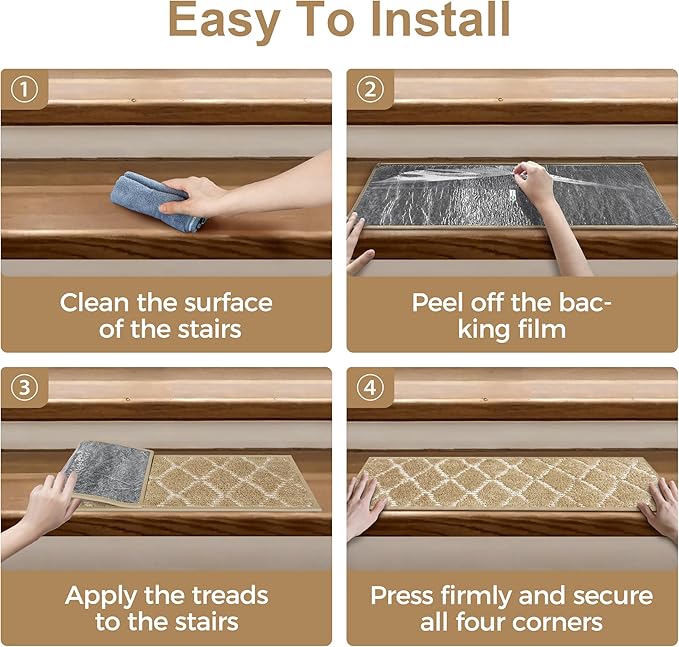 Easy To Install

①

Clean the surface of the stairs

②

Peel off the backing film

③

Apply the treads to the stairs

④

Press firmly and secure all four corners