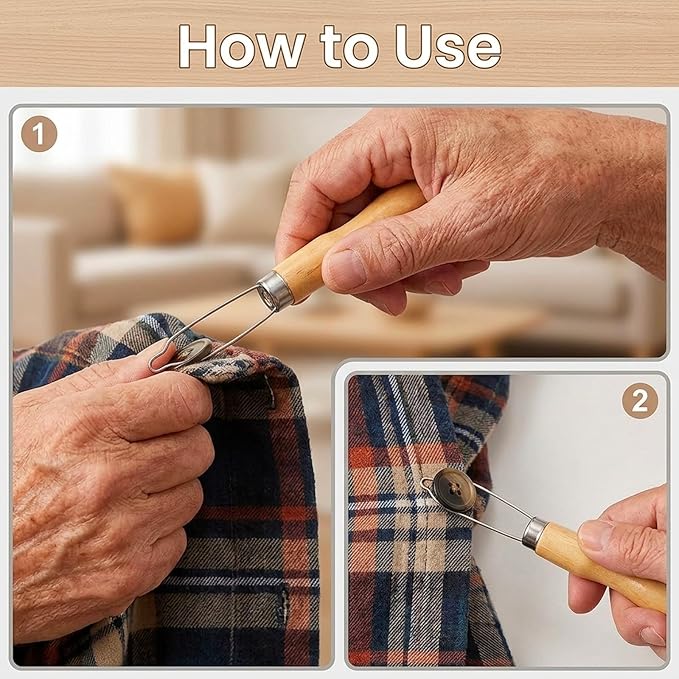 How to Use

1

2