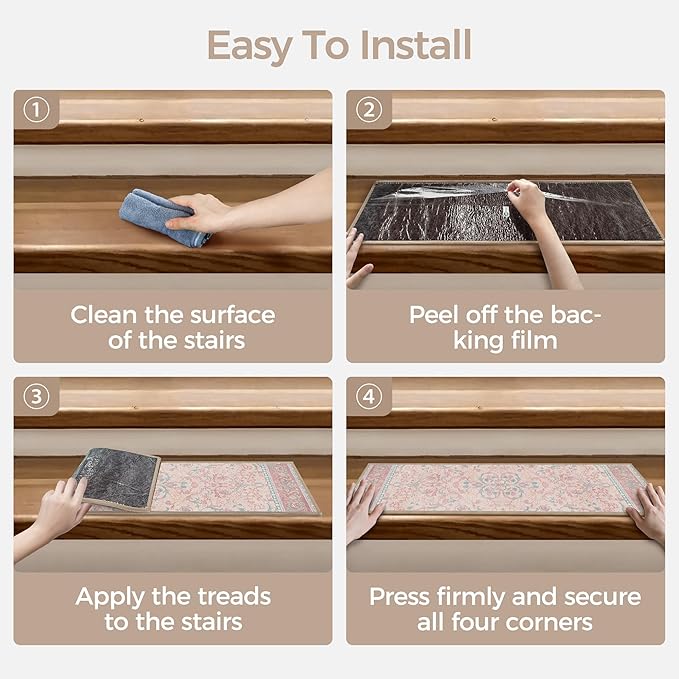 Easy To Install

①

Clean the surface of the stairs

②

Peel off the backing film

③

Apply the treads to the stairs

④

Press firmly and secure all four corners