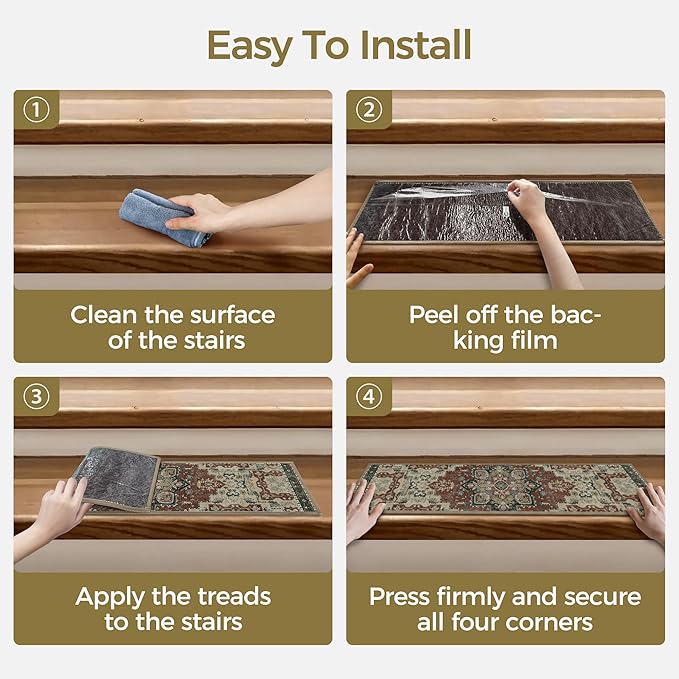 Easy To Install

①

Clean the surface of the stairs

②

Peel off the backing film

③

Apply the treads to the stairs

④

Press firmly and secure all four corners