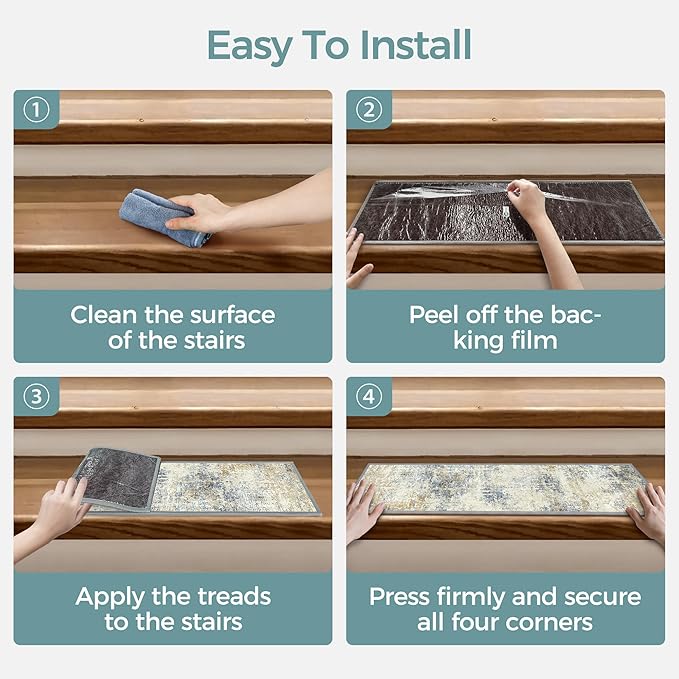 Easy To Install

①

Clean the surface of the stairs

②

Peel off the backing film

③

Apply the treads to the stairs

④

Press firmly and secure all four corners