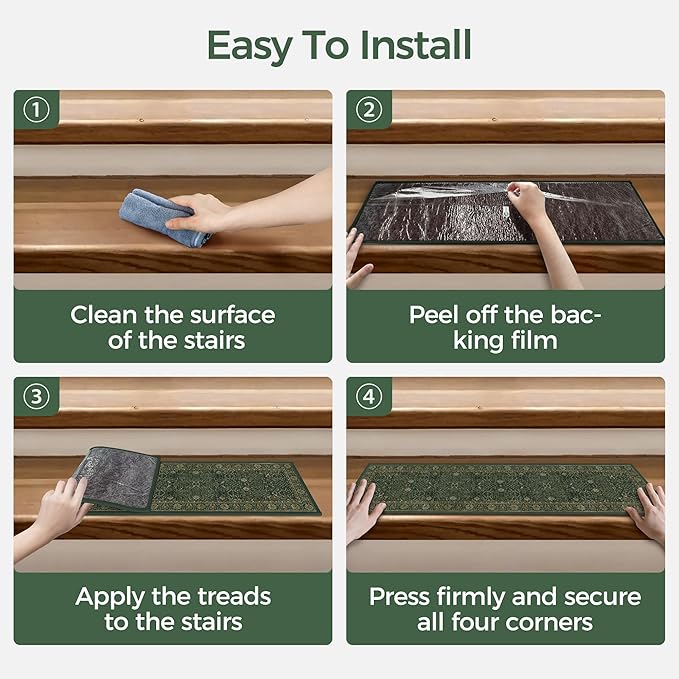 Easy To Install

①
Clean the surface of the stairs

②
Peel off the backing film

③
Apply the treads to the stairs

④
Press firmly and secure all four corners