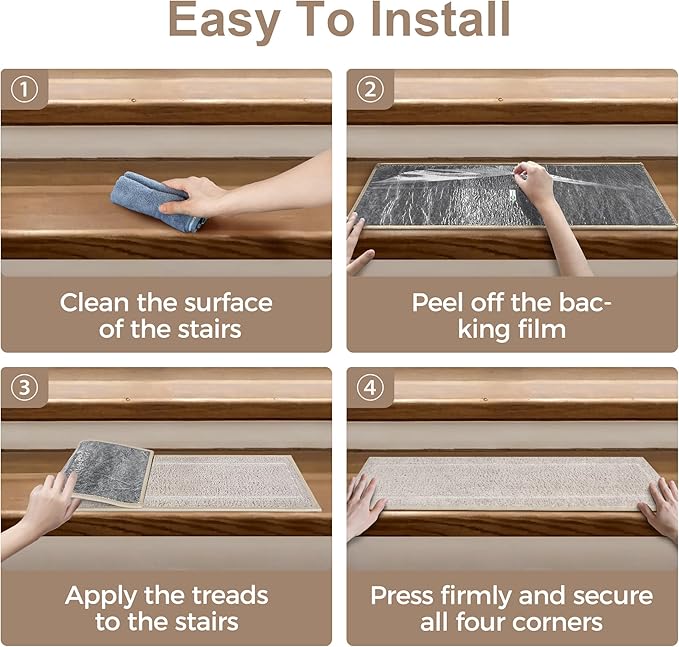 Easy To Install

①

Clean the surface of the stairs

②

Peel off the backing film

③

Apply the treads to the stairs

④

Press firmly and secure all four corners