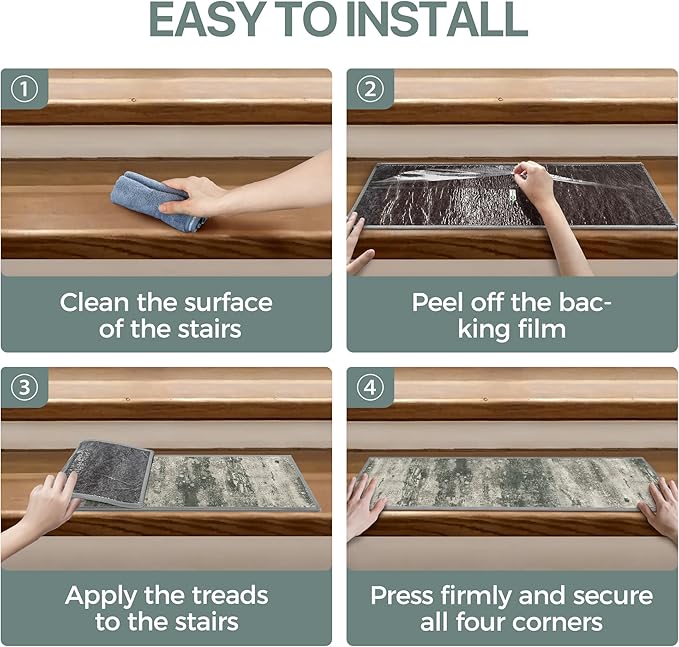 EASY TO INSTALL

①

Clean the surface of the stairs

②

Peel off the backing film

③

Apply the treads to the stairs

④

Press firmly and secure all four corners