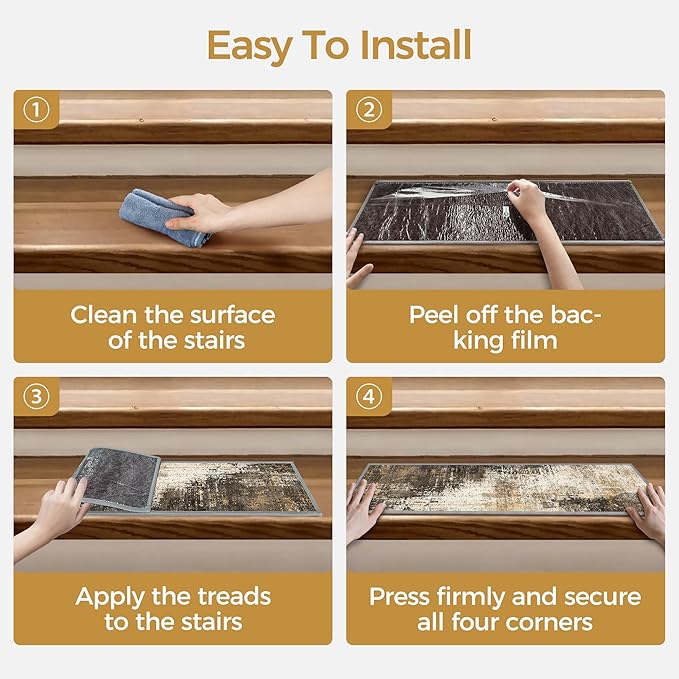 Easy To Install

①

Clean the surface of the stairs

②

Peel off the backing film

③

Apply the treads to the stairs

④

Press firmly and secure all four corners