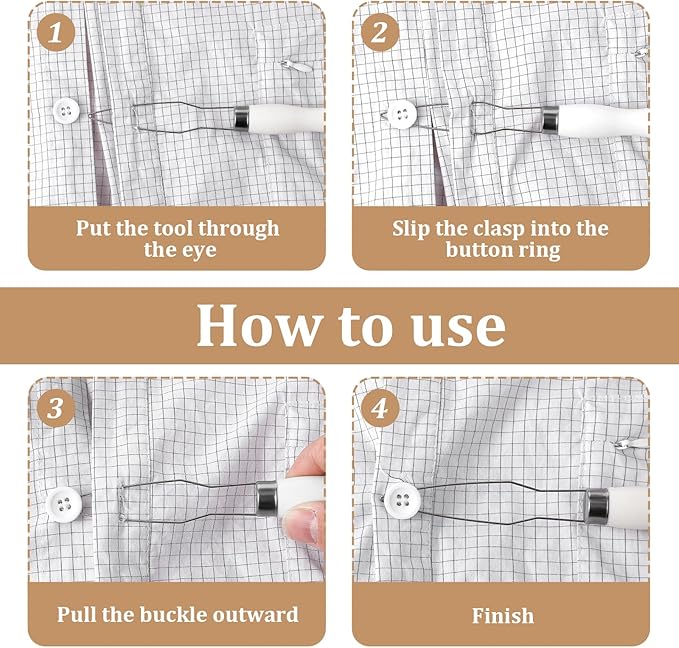 1
Put the tool through the eye

2
Slip the clasp into the button ring

How to use

3
Pull the buckle outward

4
Finish