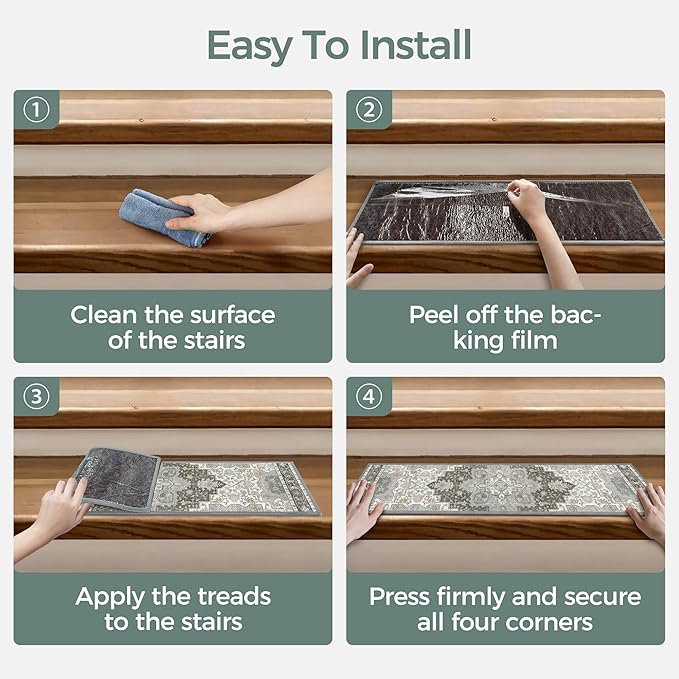 Easy To Install

①

Clean the surface of the stairs

②

Peel off the backing film

③

Apply the treads to the stairs

④

Press firmly and secure all four corners